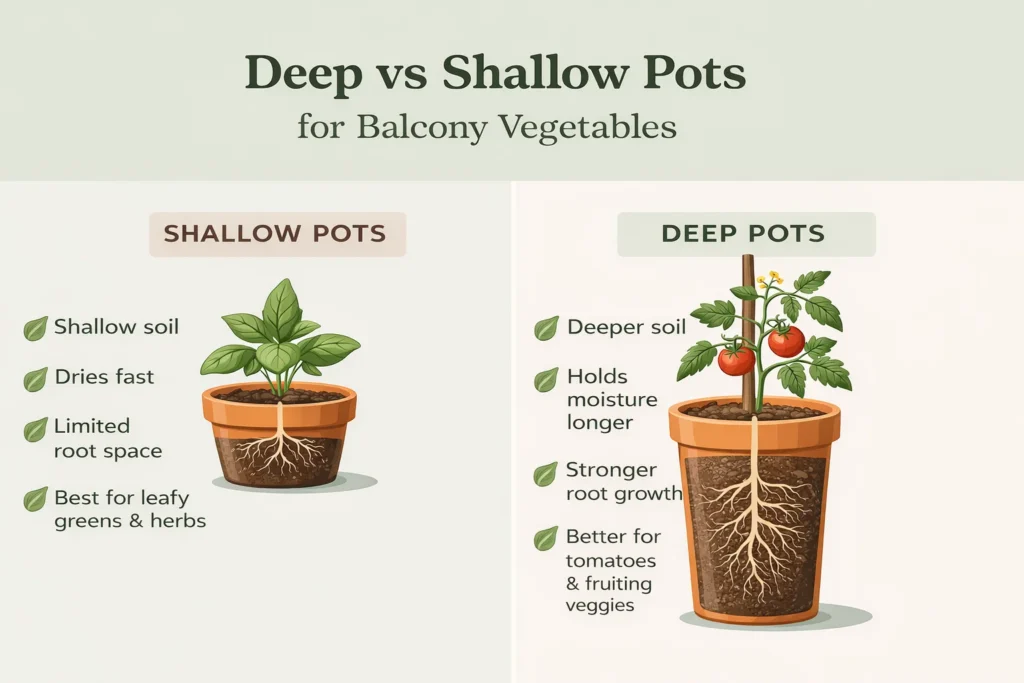 Deep vs Shallow Pots
for Balcony Vegetables

SHALLOW POTS

Shallow soil

Dries fast

Limited root space

Best for leafy greens & herbs

DEEP POTS

Deeper soil

Holds moisture longer

Stronger root growth

Better for tomatoes & fruiting veggies